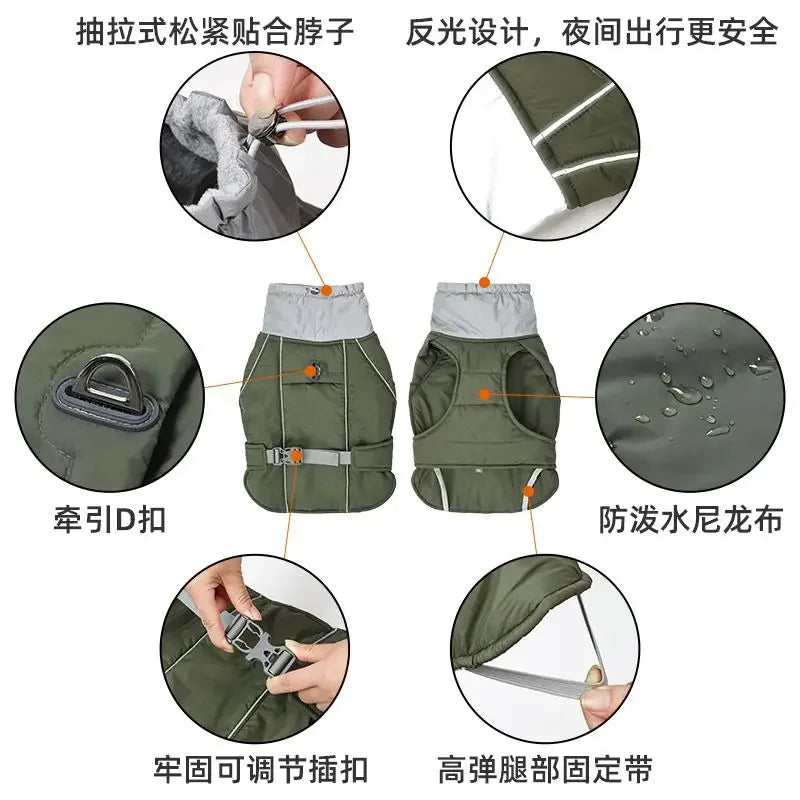 抽拉式松紧贴合脖子

反光设计，夜间出行更安全

牵引D扣

防泼水尼龙布

牢固可调节插扣

高弹腿部固定带