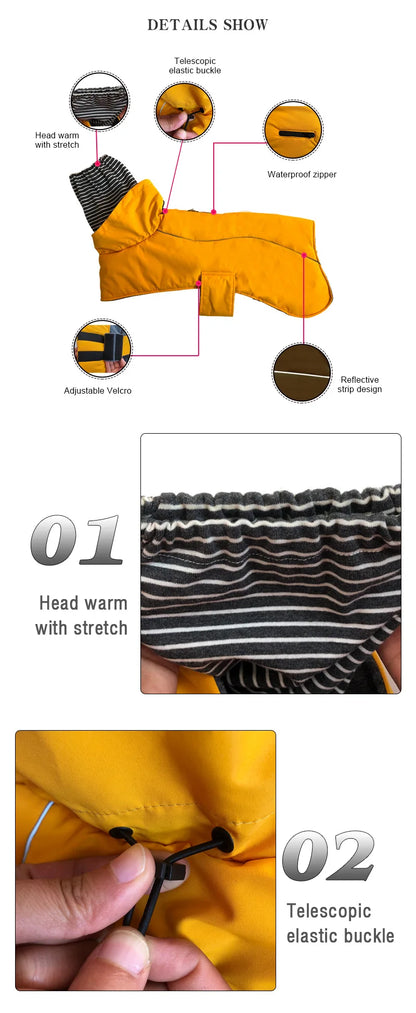 DETAILS SHOW

Telescopic elastic buckle

Head warm with stretch

Waterproof zipper

Adjustable Velcro

Reflective strip design

01

Head warm with stretch

02

Telescopic elastic buckle